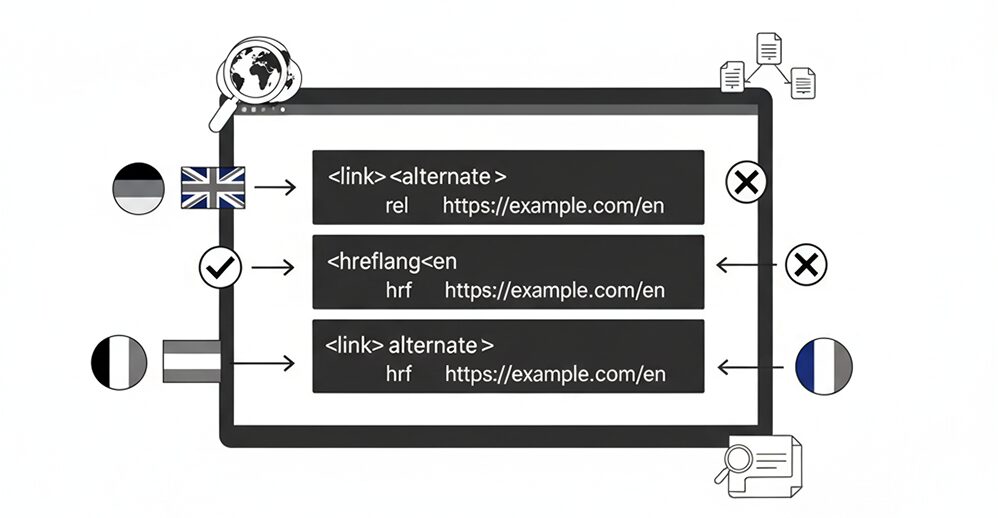 <link><alternate>
rel https://example.com/en

<hreflang<en
hrf https://example.com/en

<link> alternate>
hrf https://example.com/en